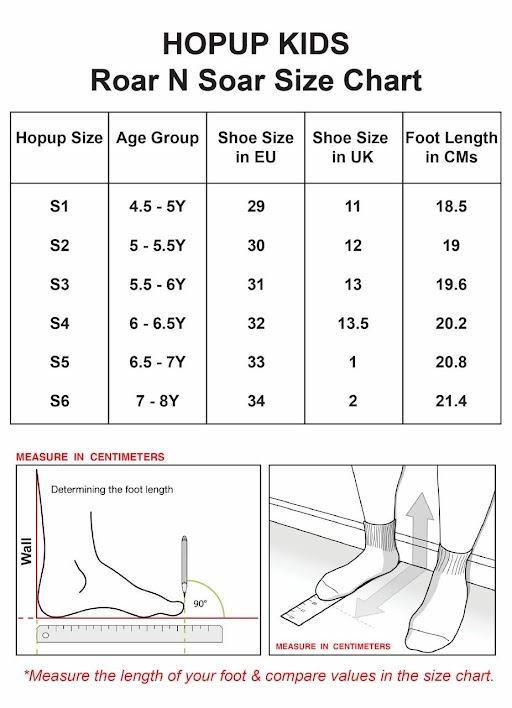 HOPUP KIDS
Roar N Soar Size Chart

| Hopup Size | Age Group | Shoe Size in EU | Shoe Size in UK | Foot Length in CMs |
|---|---|---|---|---|
| S1 | 4.5 - 5Y | 29 | 11 | 18.5 |
| S2 | 5 - 5.5Y | 30 | 12 | 19 |
| S3 | 5.5 - 6Y | 31 | 13 | 19.6 |
| S4 | 6 - 6.5Y | 32 | 13.5 | 20.2 |
| S5 | 6.5 - 7Y | 33 | 1 | 20.8 |
| S6 | 7 - 8Y | 34 | 2 | 21.4 |

MEASURE IN CENTIMETERS

Determining the foot length

Wall

90°

MEASURE IN CENTIMETERS

*Measure the length of your foot & compare values in the size chart.